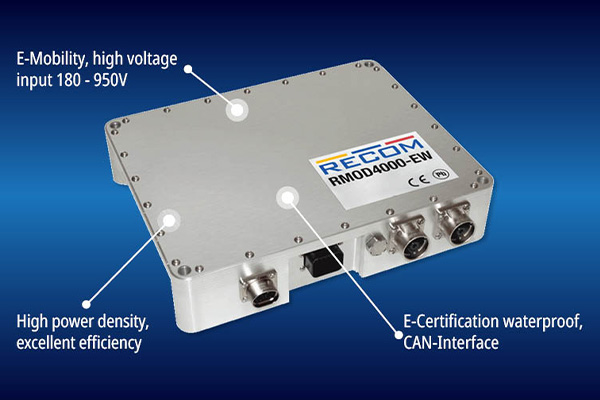 E-Mobility, high voltage input 180 - 950V

RECOM
RMOD4000-EW
CE Pb

High power density, excellent efficiency

E-Certification waterproof, CAN-Interface